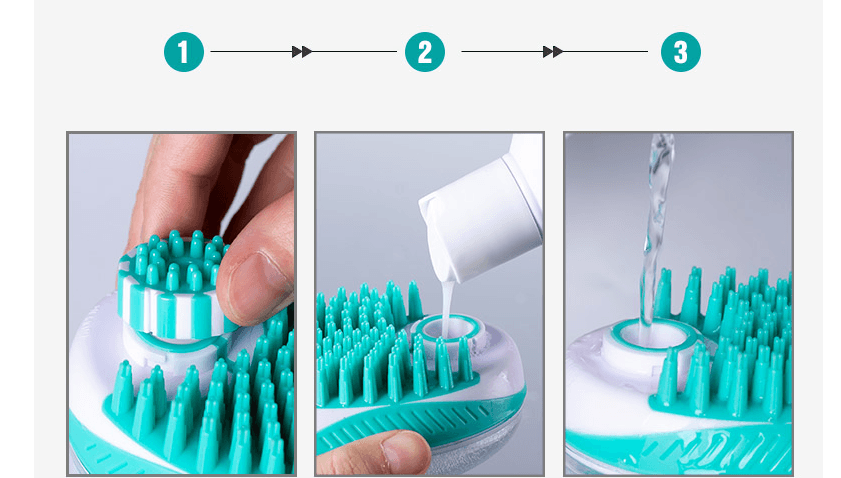 1

2

3